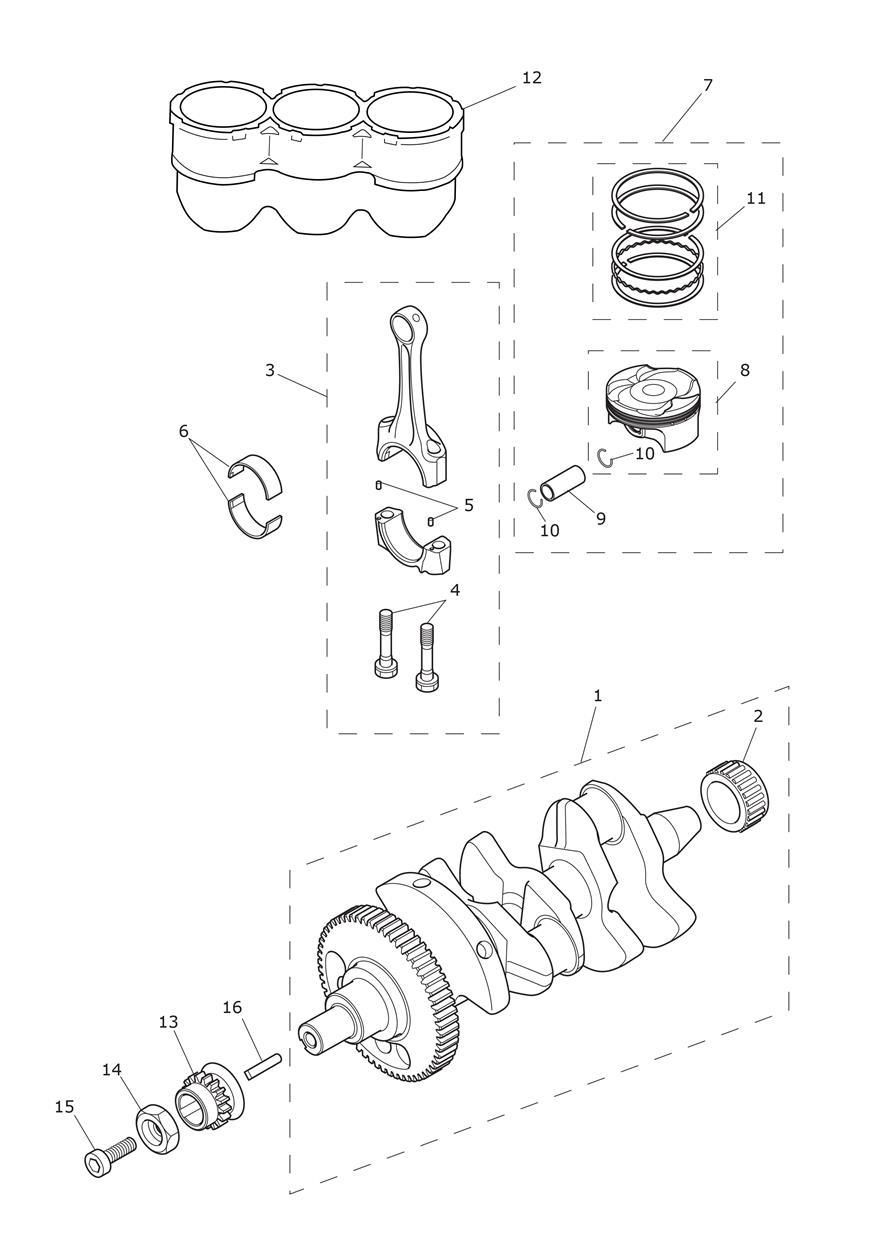 12
7
11
3
8
6
10
5
9
10
4
1
2
16
13
14
15